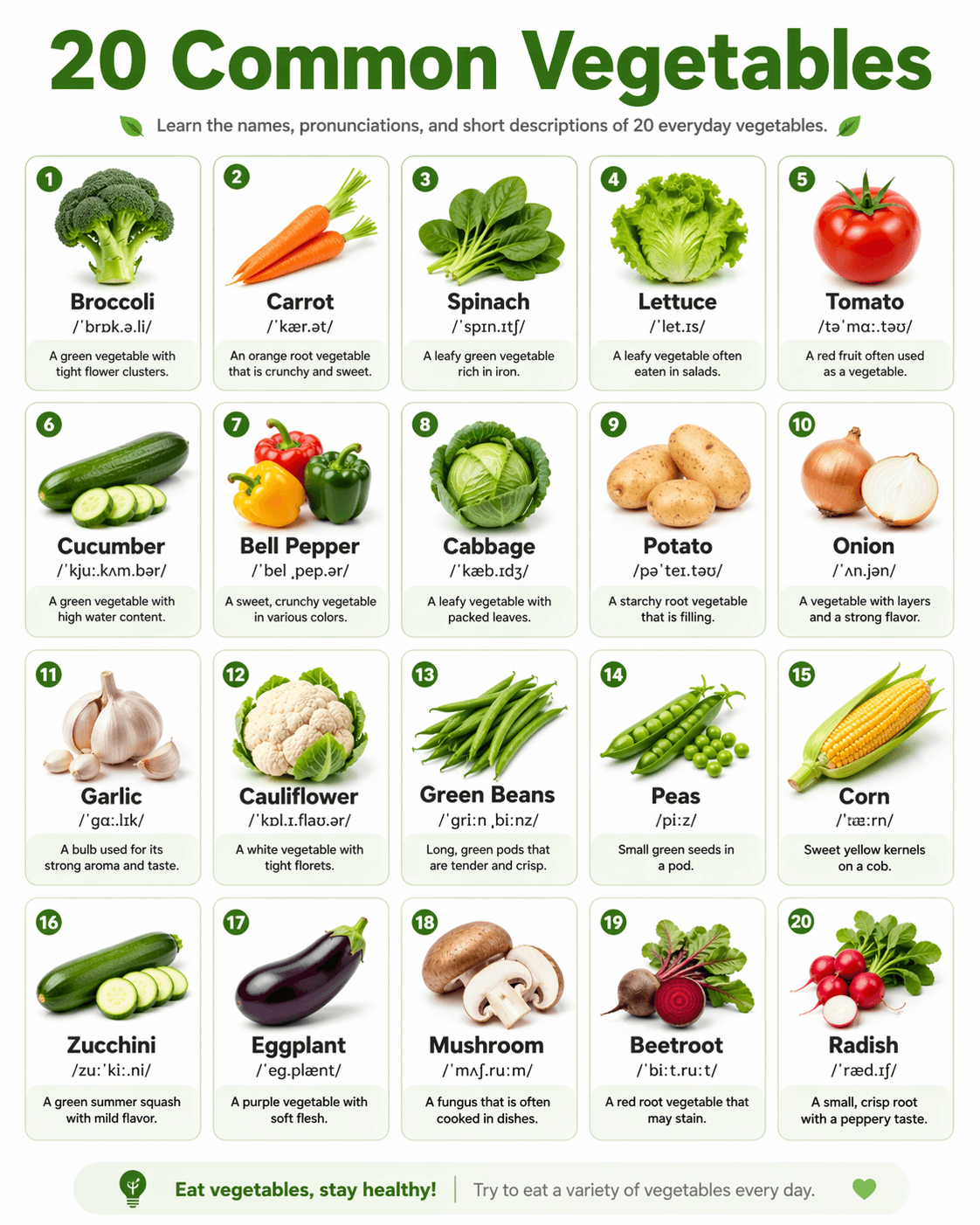 20 Common Vegetables

Learn the names, pronunciations, and short descriptions of 20 everyday vegetables.

1
Broccoli
/ˈbrɒk.ə.li/
A green vegetable with tight flower clusters.

2
Carrot
/ˈkær.ət/
An orange root vegetable that is crunchy and sweet.

3
Spinach
/ˈspɪn.ɪtʃ/
A leafy green vegetable rich in iron.

4
Lettuce
/ˈlet.ɪs/
A leafy vegetable often eaten in salads.

5
Tomato
/təˈmɑː.təʊ/
A red fruit often used as a vegetable.

6
Cucumber
/ˈkjuː.kʌm.bər/
A green vegetable with high water content.

7
Bell Pepper
/ˈbel ˌpep.ər/
A sweet, crunchy vegetable in various colors.

8
Cabbage
/ˈkæb.ɪdʒ/
A leafy vegetable with packed leaves.

9
Potato
/pəˈteɪ.təʊ/
A starchy root vegetable that is filling.

10
Onion
/ˈʌn.jən/
A vegetable with layers and a strong flavor.

11
Garlic
/ˈɡɑː.lɪk/
A bulb used for its strong aroma and taste.

12
Cauliflower
/ˈkɒl.ɪ.flaʊ.ər/
A white vegetable with tight florets.

13
Green Beans
/ˈɡriːn ˌbiːnz/
Long, green pods that are tender and crisp.

14
Peas
/piːz/
Small green seeds in a pod.

15
Corn
/ˈtæːrn/
Sweet yellow kernels on a cob.

16
Zucchini
/zuːˈkiː.ni/
A green summer squash with mild flavor.

17
Eggplant
/ˈeɡ.plænt/
A purple vegetable with soft flesh.

18
Mushroom
/ˈmʌʃ.ruːm/
A fungus that is often cooked in dishes.

19
Beetroot
/ˈbiːt.ruːt/
A red root vegetable that may stain.

20
Radish
/ˈræd.ɪʃ/
A small, crisp root with a peppery taste.

Eat vegetables, stay healthy! | Try to eat a variety of vegetables every day.