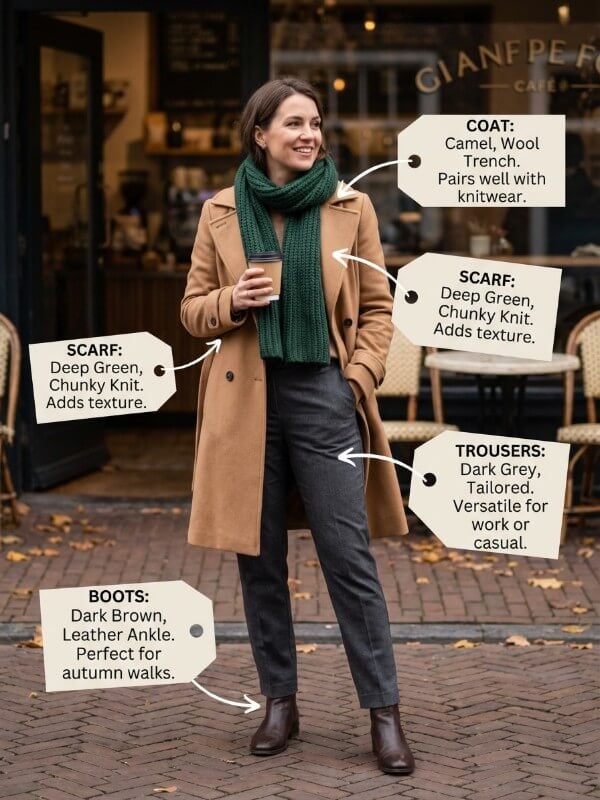 GIANFPE F
CAFÉ

COAT:
Camel, Wool Trench. Pairs well with knitwear.

SCARF:
Deep Green, Chunky Knit. Adds texture.

SCARF:
Deep Green, Chunky Knit. Adds texture.

TROUSERS:
Dark Grey, Tailored. Versatile for work or casual.

BOOTS:
Dark Brown, Leather Ankle. Perfect for autumn walks.