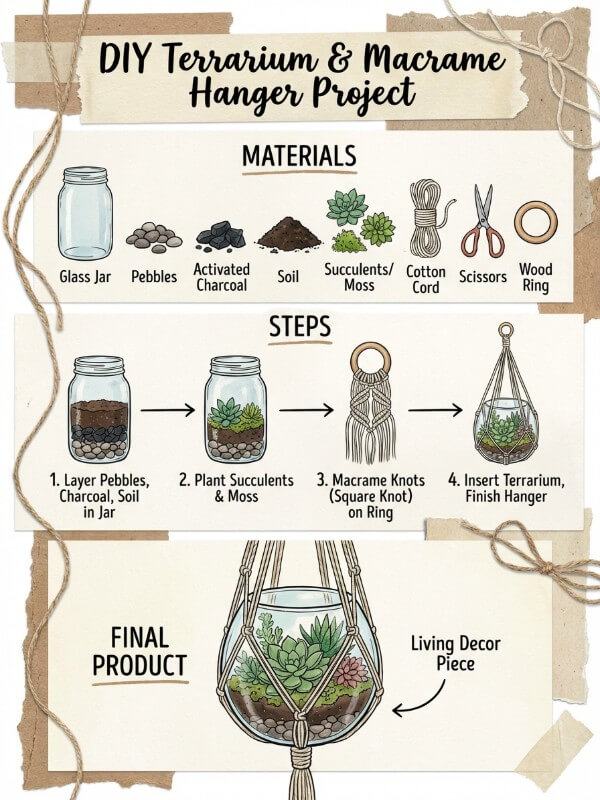 DIY Terrarium & Macrame Hanger Project

MATERIALS

Glass Jar

Pebbles

Activated Charcoal

Soil

Succulents/ Moss

Cotton Cord

Scissors

Wood Ring

STEPS

1. Layer Pebbles, Charcoal, Soil in Jar

2. Plant Succulents & Moss

3. Macrame Knots (Square Knot) on Ring

4. Insert Terrarium, Finish Hanger

FINAL PRODUCT

Living Decor Piece